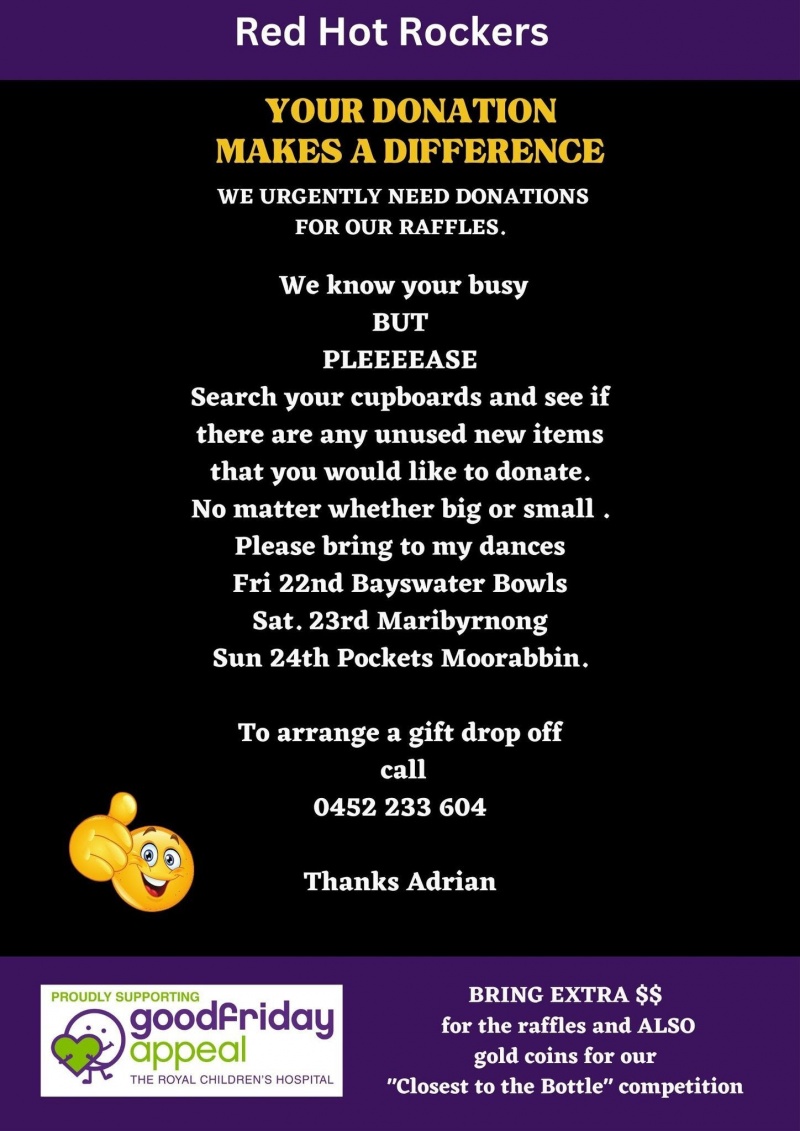 Red Hot Rockers

YOUR DONATION MAKES A DIFFERENCE

WE URGENTLY NEED DONATIONS FOR OUR RAFFLES.

We know your busy
BUT
PLEEEEASE
Search your cupboards and see if there are any unused new items that you would like to donate.
No matter whether big or small .
Please bring to my dances
Fri 22nd Bayswater Bowls
Sat. 23rd Maribyrnong
Sun 24th Pockets Moorabbin.

To arrange a gift drop off
call
0452 233 604

Thanks Adrian

PROUDLY SUPPORTING
goodfriday appeal
THE ROYAL CHILDREN'S HOSPITAL

BRING EXTRA $$
for the raffles and ALSO
gold coins for our
"Closest to the Bottle" competition